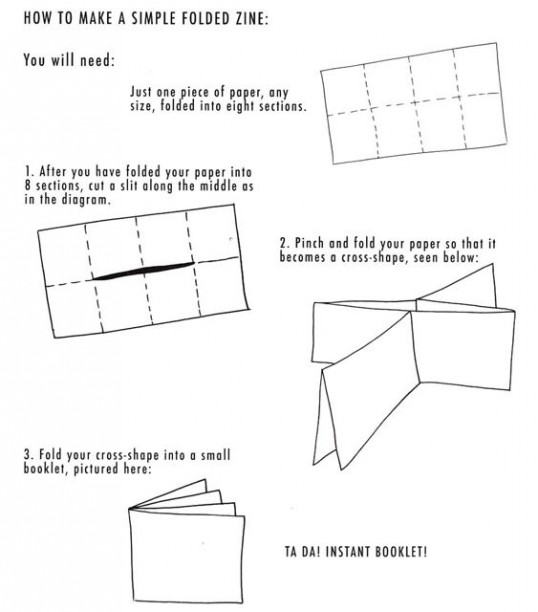 HOW TO MAKE A SIMPLE FOLDED ZINE:

You will need:

Just one piece of paper, any size, folded into eight sections.

1. After you have folded your paper into 8 sections, cut a slit along the middle as in the diagram.

2. Pinch and fold your paper so that it becomes a cross-shape, seen below:

3. Fold your cross-shape into a small booklet, pictured here:

TA DA! INSTANT BOOKLET!